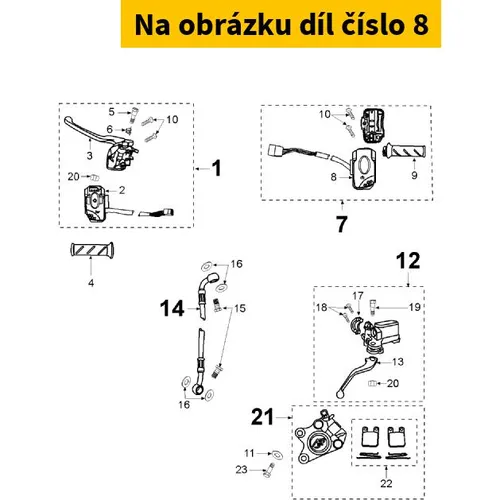 Na obrázku díl číslo 8

5
6
10
3
1
20
2
4
10
8
9
7
16
14
15
16
12
17
18
19
13
20
21
11
23
22