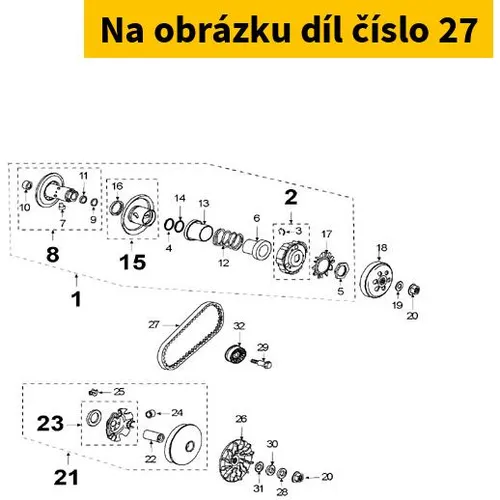 Na obrázku díl číslo 27

11
10
7
9
8
16
15
14
13
4
12
6
2
3
17
5
18
19
20
1
27
32
29
25
24
23
22
21
26
30
31
28
20