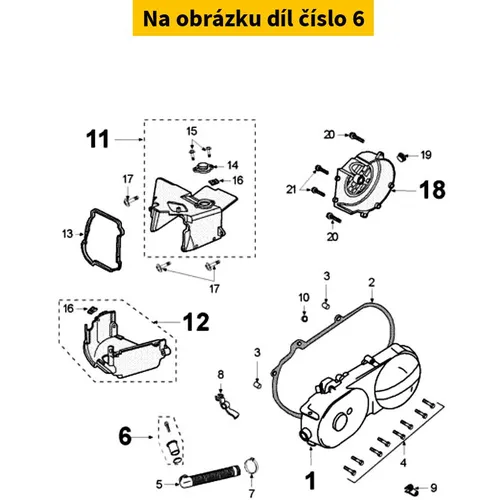 Na obrázku díl číslo 6

11
15
14
16
17
13
17
20
19
21
18
20
16
12
3
2
10
3
8
6
5
7
1
4
9