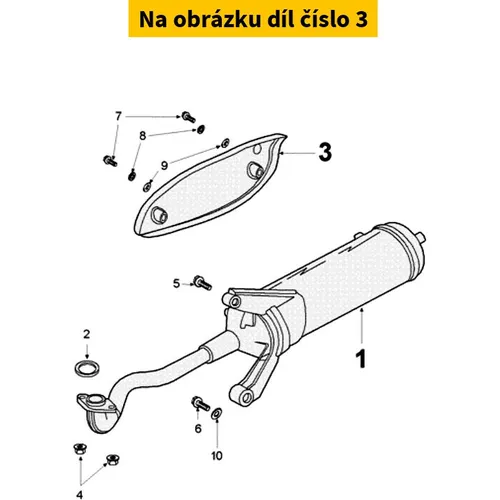 Na obrázku díl číslo 3

7
8
9
3
5
2
1
6
10
4