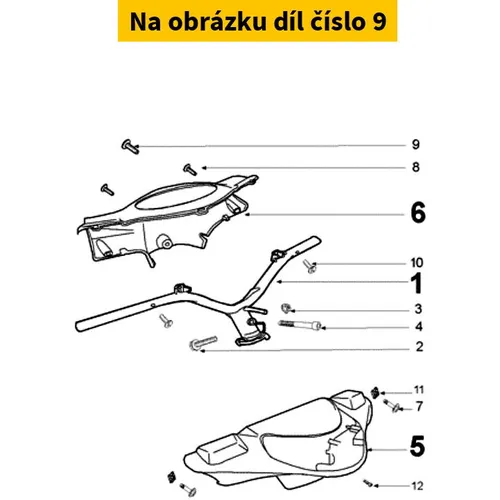 Na obrázku díl číslo 9

9
8
6
10
1
3
4
2
11
7
5
12