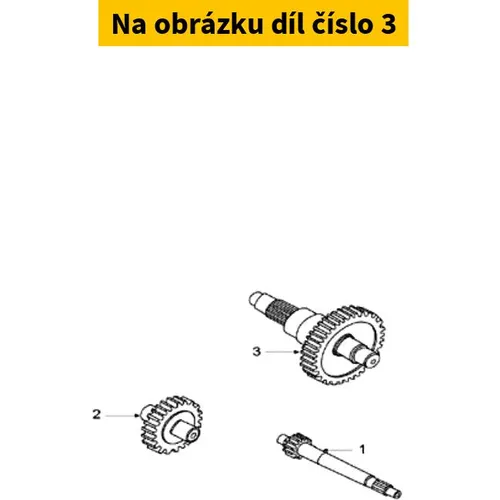 Na obrázku díl číslo 3

3

2

1