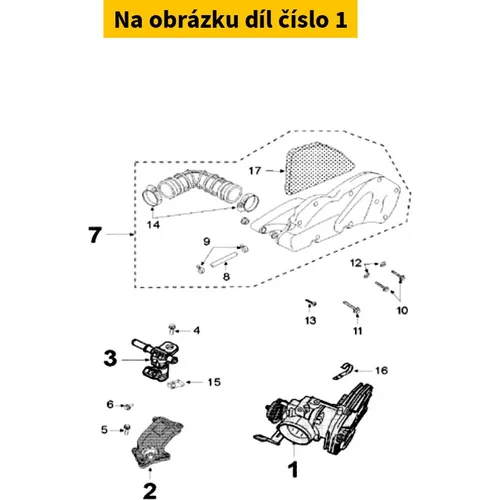 Na obrázku díl číslo 1

17
14
7
9
8
12
10
13
11
4
3
15
16
6
5
2
1