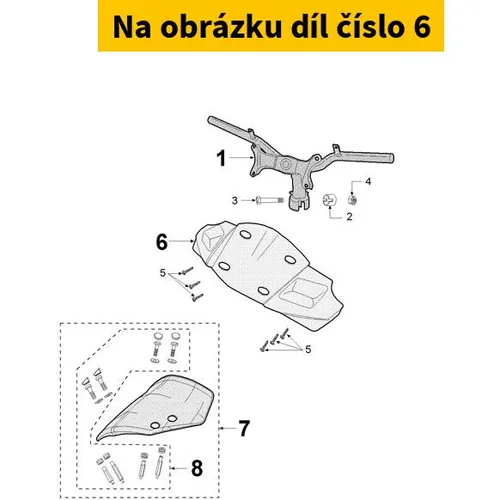 Na obrázku díl číslo 6

1
4
3
2
6
5
5
7
8