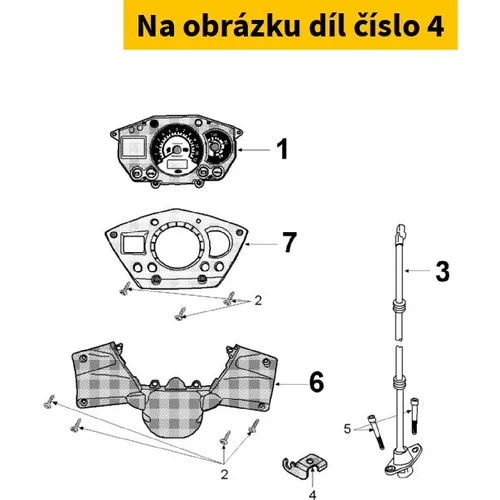 Na obrázku díl číslo 4

1

7

3

2

6

5

2

4