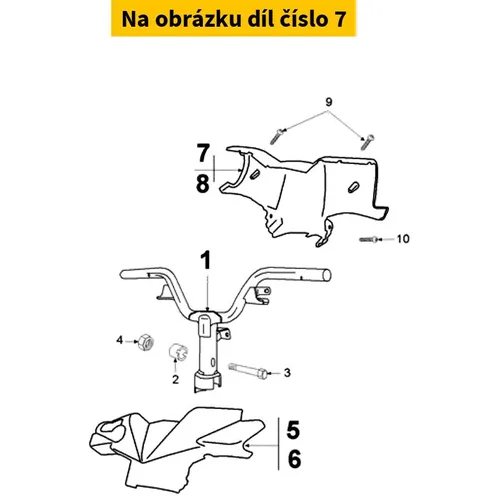 Na obrázku díl číslo 7

9
7
8
10
1
4
2
3
5
6