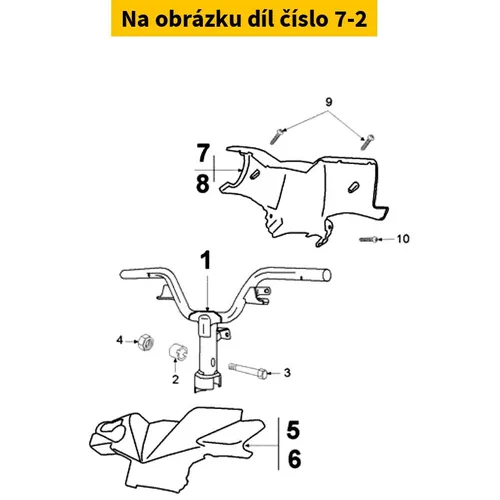 Na obrázku díl číslo 7-2

9

7

8

10

1

4

2

3

5

6