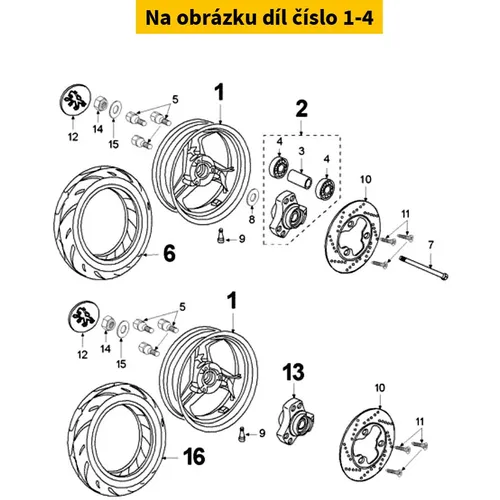 Na obrázku díl číslo 1-4

12
14
15
5
1
2
4
3
4
8
9
6
10
11
7

12
14
15
5
1
13
9
16
10
11