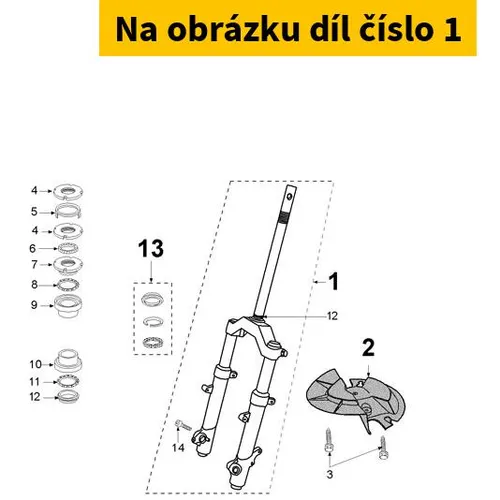 Na obrázku díl číslo 1

4
5
4
6
7
8
9
10
11
12
13
1
12
2
14
3