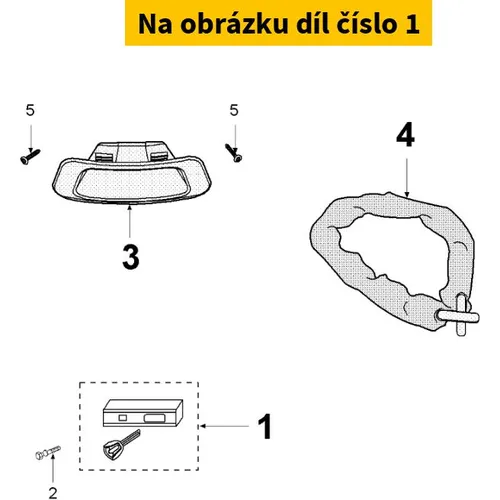 Na obrázku díl číslo 1

5

5

4

3

1

2