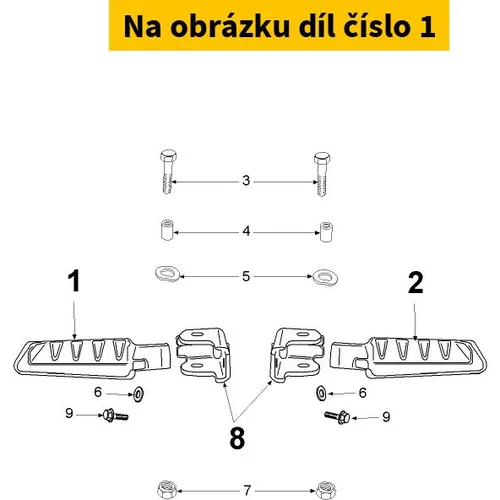 Na obrázku díl číslo 1

3

4

5

1

2

6

6

9

9

8

7