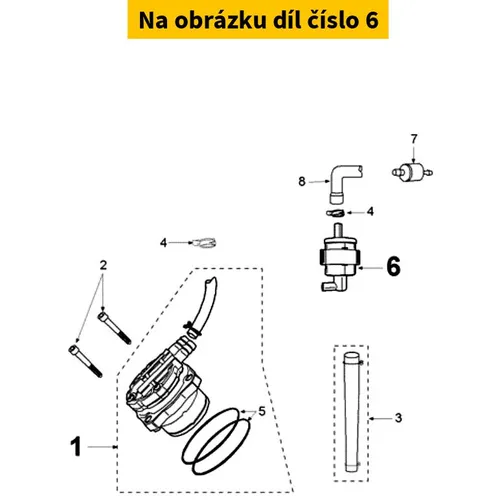 Na obrázku díl číslo 6

7
8
4
4
6
2
5
3
1