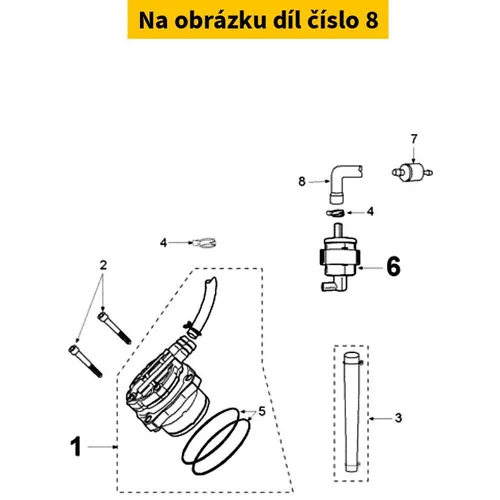 Na obrázku díl číslo 8

7
8
4
4
6
2
5
3
1