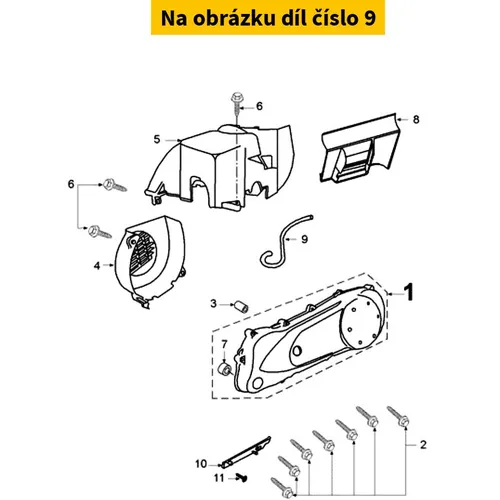 Na obrázku díl číslo 9

6
8
5
6
9
4
1
3
7
2
10
11