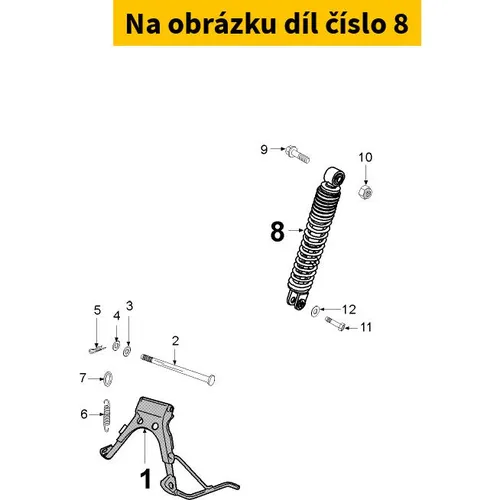 Na obrázku díl číslo 8

9
10
8
12
11
5
4
3
2
7
6
1