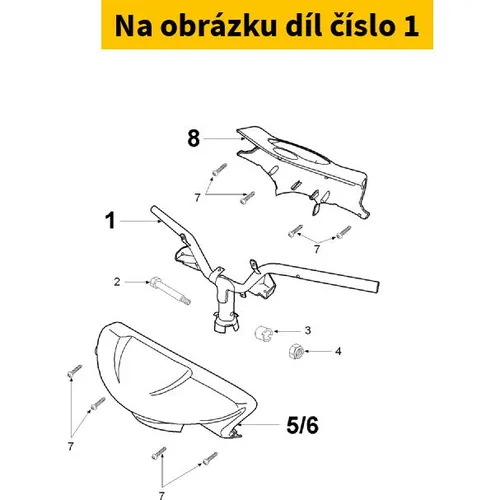 Na obrázku díl číslo 1

8

7

1

7

2

3

4

7

5/6

7