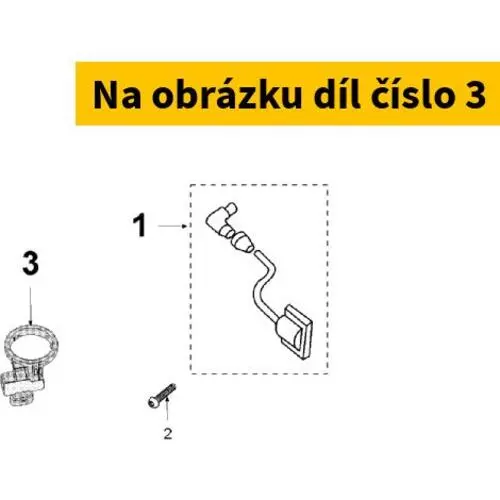 Na obrázku díl číslo 3

1

3

2