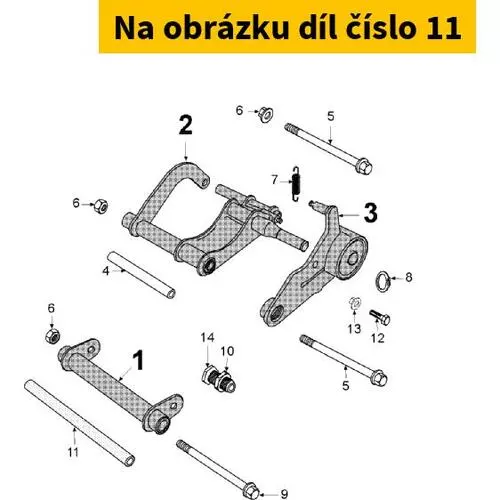 Na obrázku díl číslo 11

6
5
2
7
6
3
4
8
6
13
12
14
10
1
5
11
9