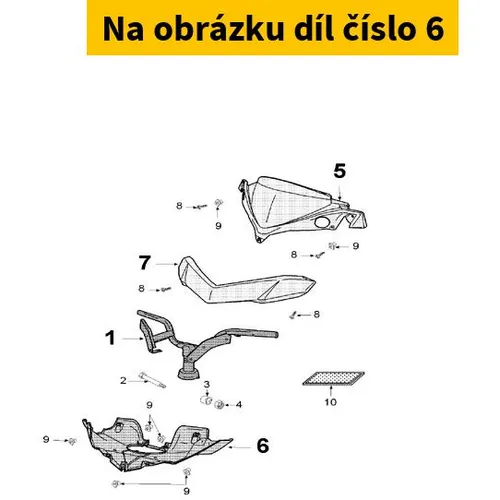 Na obrázku díl číslo 6

5
8
9
9
8
7
8
8
1
2
3
4
10
9
9
6
9