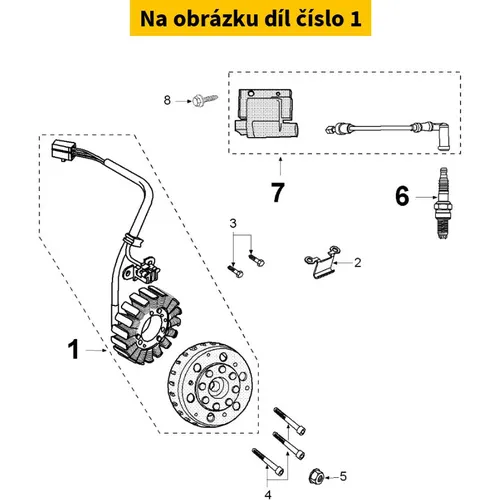 Na obrázku díl číslo 1

8
7
6
3
2
1
4
5