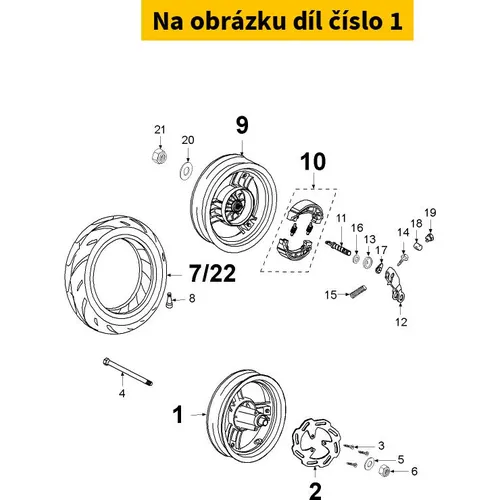 Na obrázku díl číslo 1

21
20
9
10
11
16
13
17
14
18
19
7/22
8
15
12
4
1
3
5
6
2