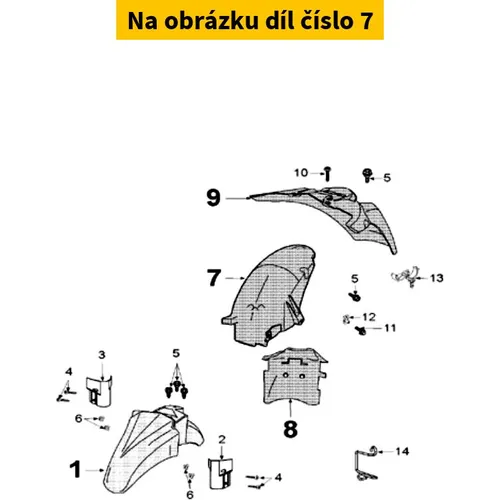 Na obrázku díl číslo 7

10
5
9
7
5
13
12
11
3
5
4
6
8
2
14
1
4
6