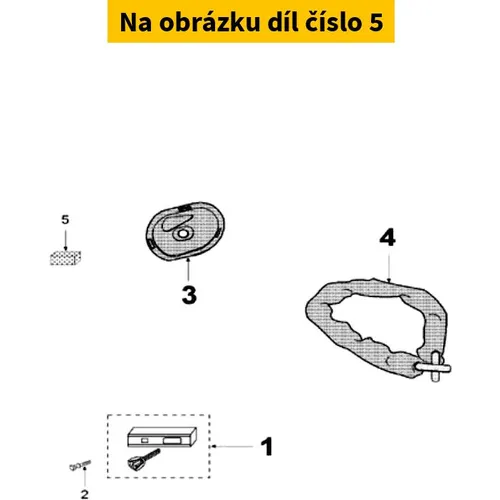 Na obrázku díl číslo 5

5

3

4

1

2