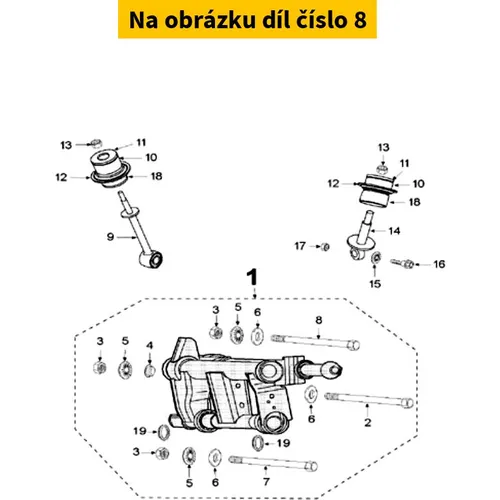 Na obrázku díl číslo 8

13 11 10 12 18 9

13 11 12 10 18 14 17 16 15

1

3 5 6 8 3 5 4 6 2 19 19 3 5 6 7