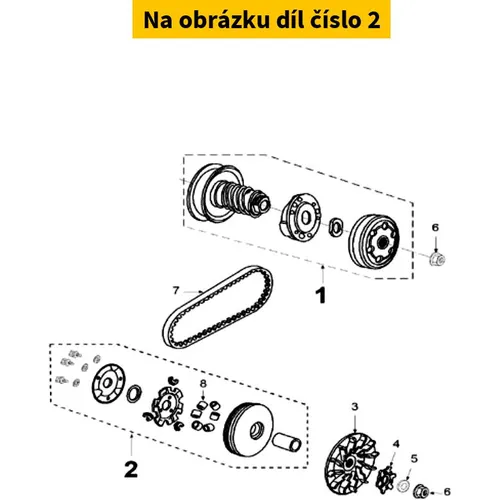 Na obrázku díl číslo 2

6

7

1

8

3

4

5

2

6