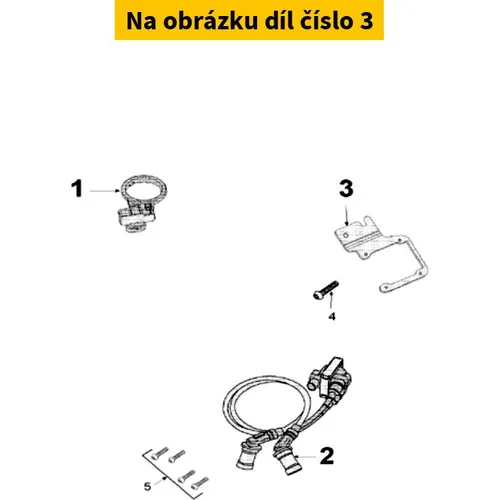 Na obrázku díl číslo 3

1

3

4

2

5