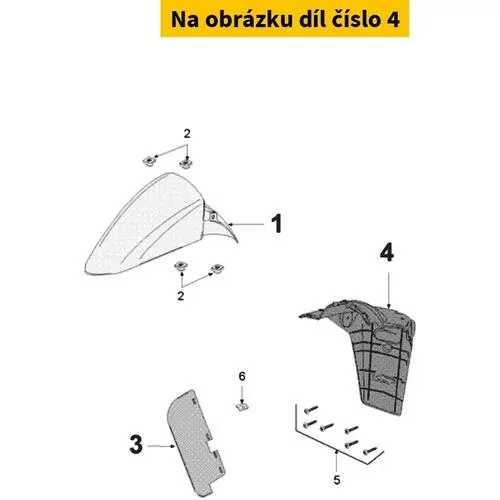 Na obrázku díl číslo 4

2

1

2

4

6

3

5