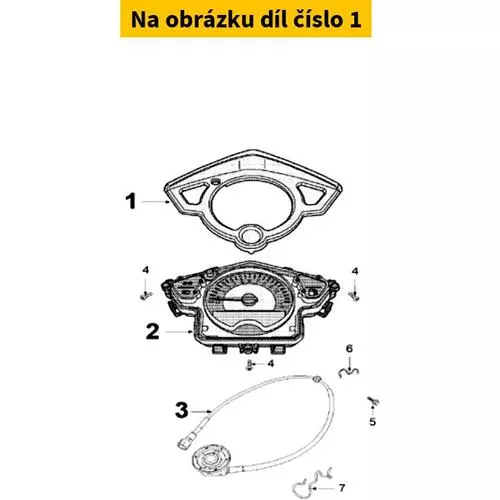 Na obrázku díl číslo 1

1

4

4

2

4

6

3

5

7