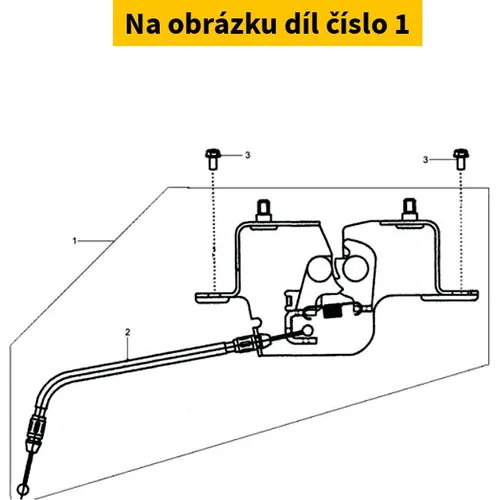 Na obrázku díl číslo 1

3
3
1
2