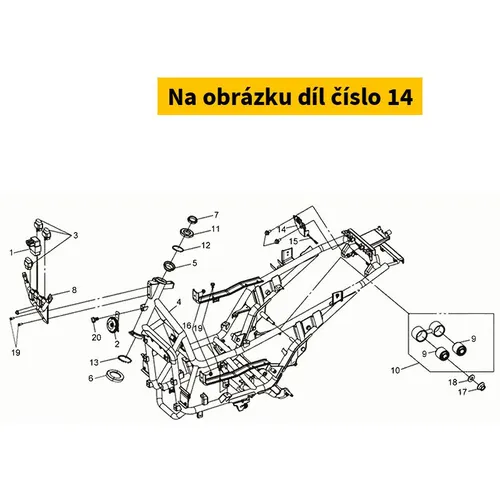 Na obrázku díl číslo 14

7
11
12
5
3
1
8
4
14
15
16
19
20
2
19
13
6
9
9
10
18
17