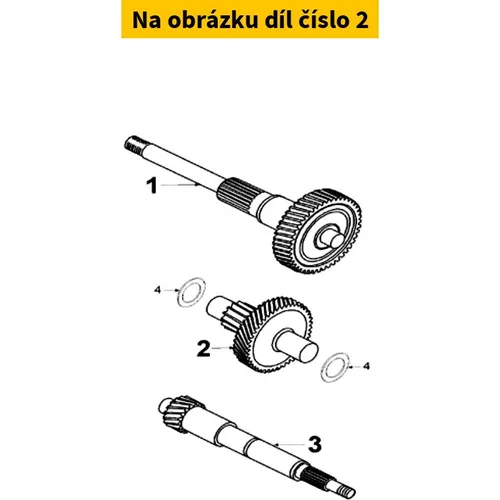 Na obrázku díl číslo 2

1

4

2

4

3