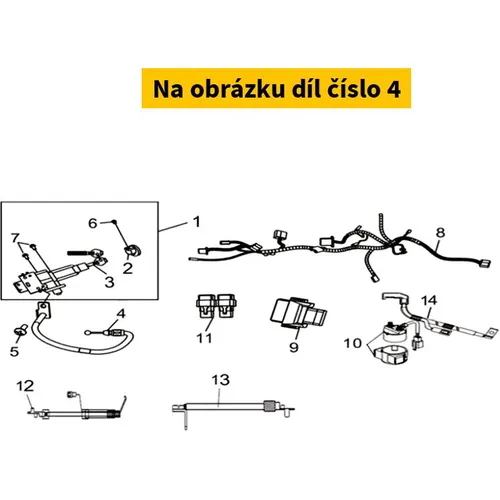 Na obrázku díl číslo 4

6
1
7
2
3
8
4
5
11
9
14
10
12
13