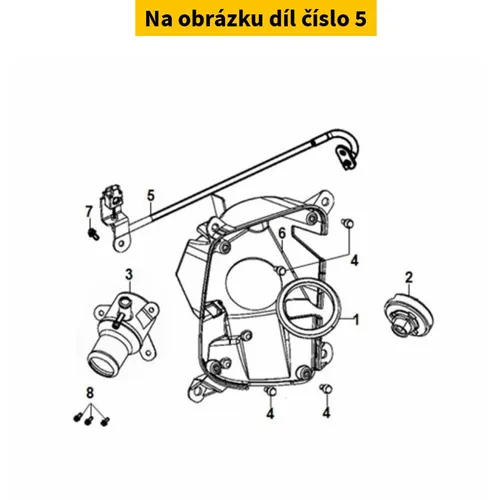 Na obrázku díl číslo 5

5
7
6
4
3
2
1
8
4
4