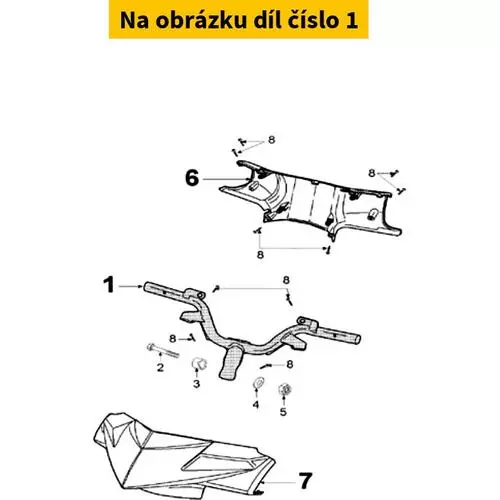 Na obrázku díl číslo 1

8
6
8
8
1
8
8
2
3
8
4
5
7