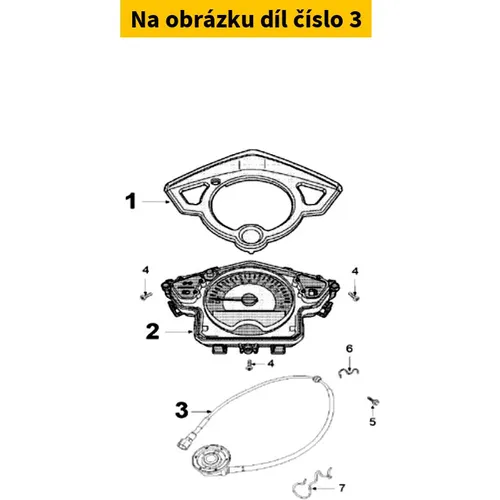 Na obrázku díl číslo 3

1

4

4

2

4

6

3

5

7