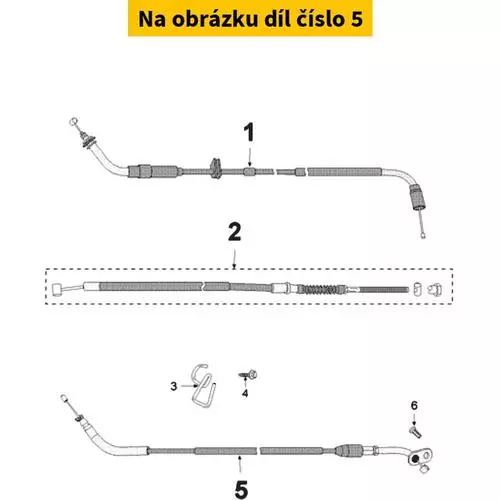 Na obrázku díl číslo 5

1

2

3

4

6

5