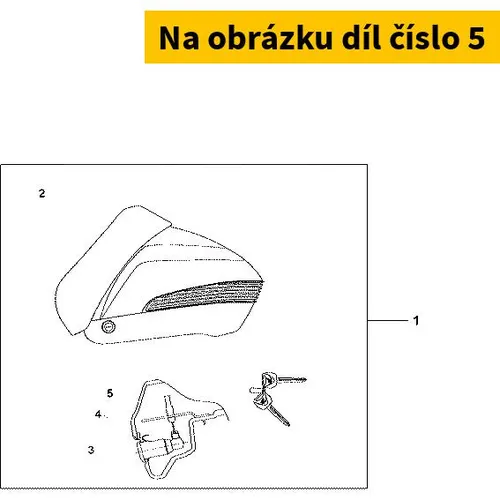 Na obrázku díl číslo 5

2

1

5

4

3