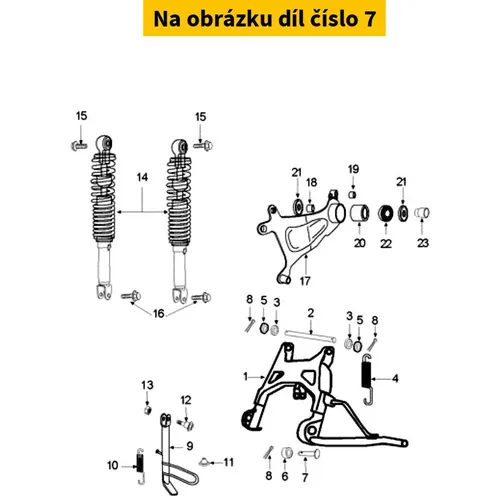 Na obrázku díl číslo 7

15
15
14
16
21
18
19
21
20
22
23
17
8
5
3
2
3
5
8
1
4
13
12
9
10
11
8
6
7