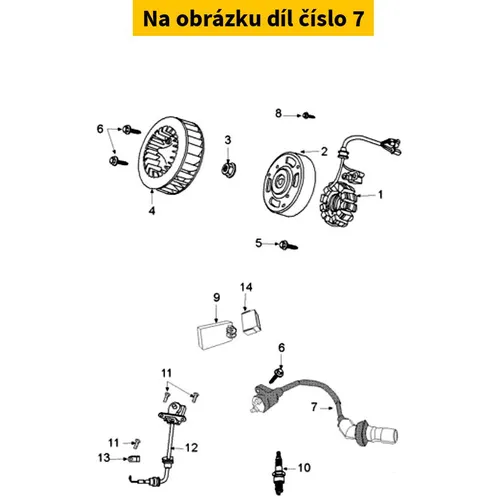 Na obrázku díl číslo 7

8
6
3
2
1
4
5
9
14
6
11
7
11
12
13
10