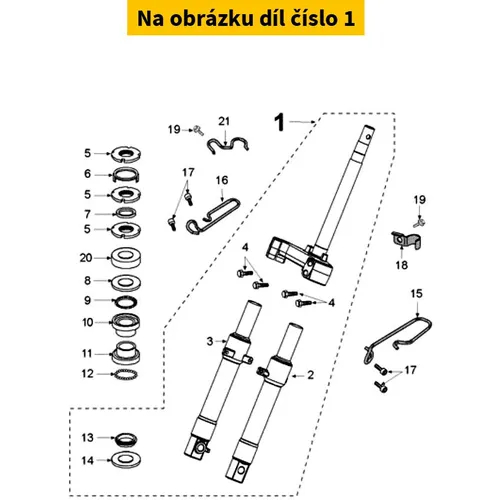 Na obrázku díl číslo 1

1
19
21
5
6
5
7
5
20
8
9
10
11
12
13
14
17
16
4
4
3
2
19
18
15
17