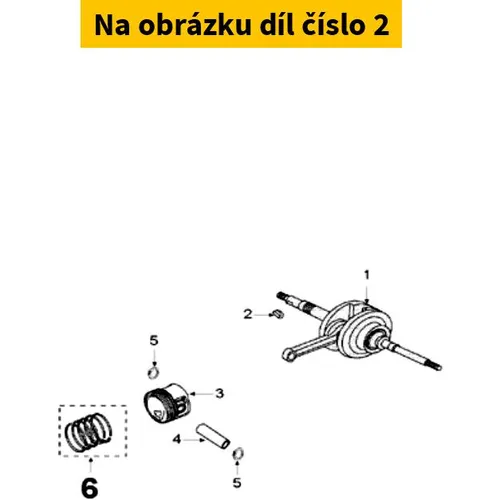 Na obrázku díl číslo 2

1

2

5

3

4

5

6