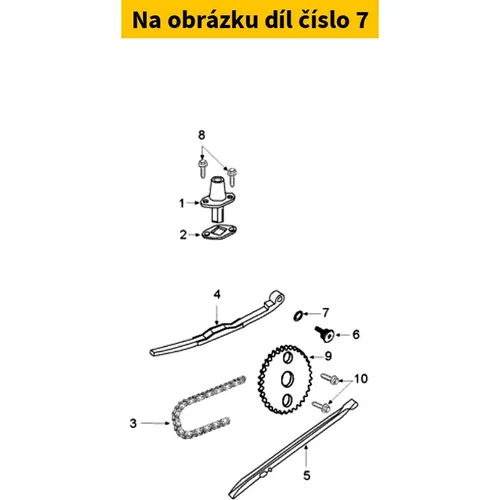 Na obrázku díl číslo 7

8
1
2
4
7
6
9
10
3
5