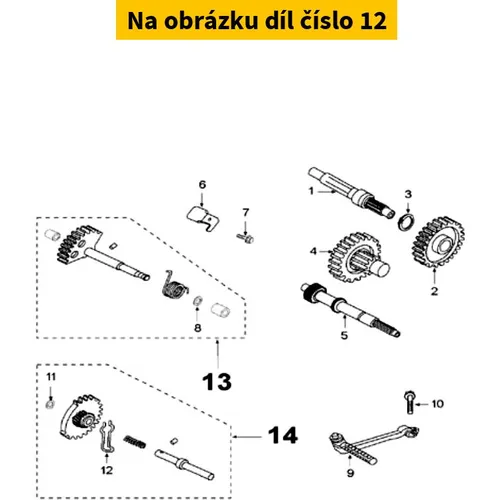 Na obrázku díl číslo 12

6
1
3
7
4
2
8
5
13
11
10
14
12
9