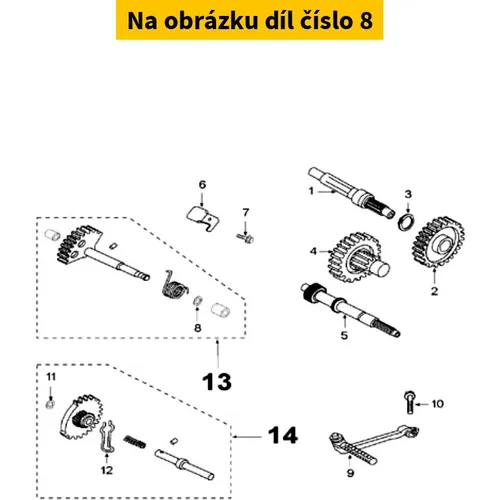 Na obrázku díl číslo 8

6
1
3
7
4
2
8
5
13
11
10
14
12
9