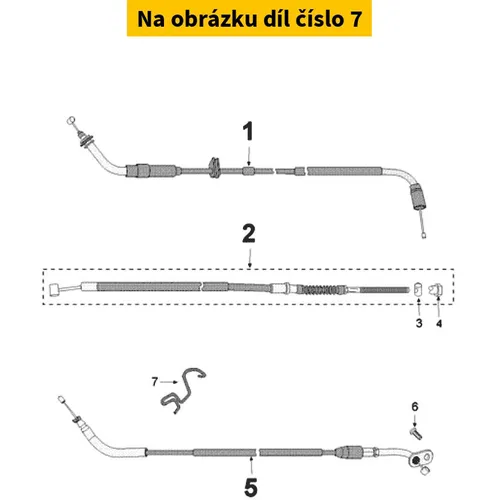 Na obrázku díl číslo 7

1

2

3

4

7

6

5