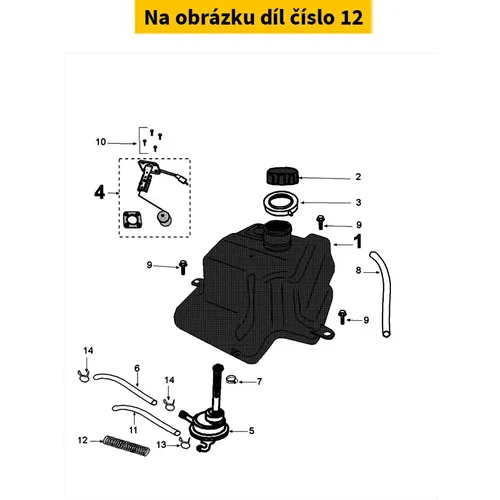 Na obrázku díl číslo 12

10
4
2
3
9
1
9
8
9
14
6
14
7
11
5
12
13